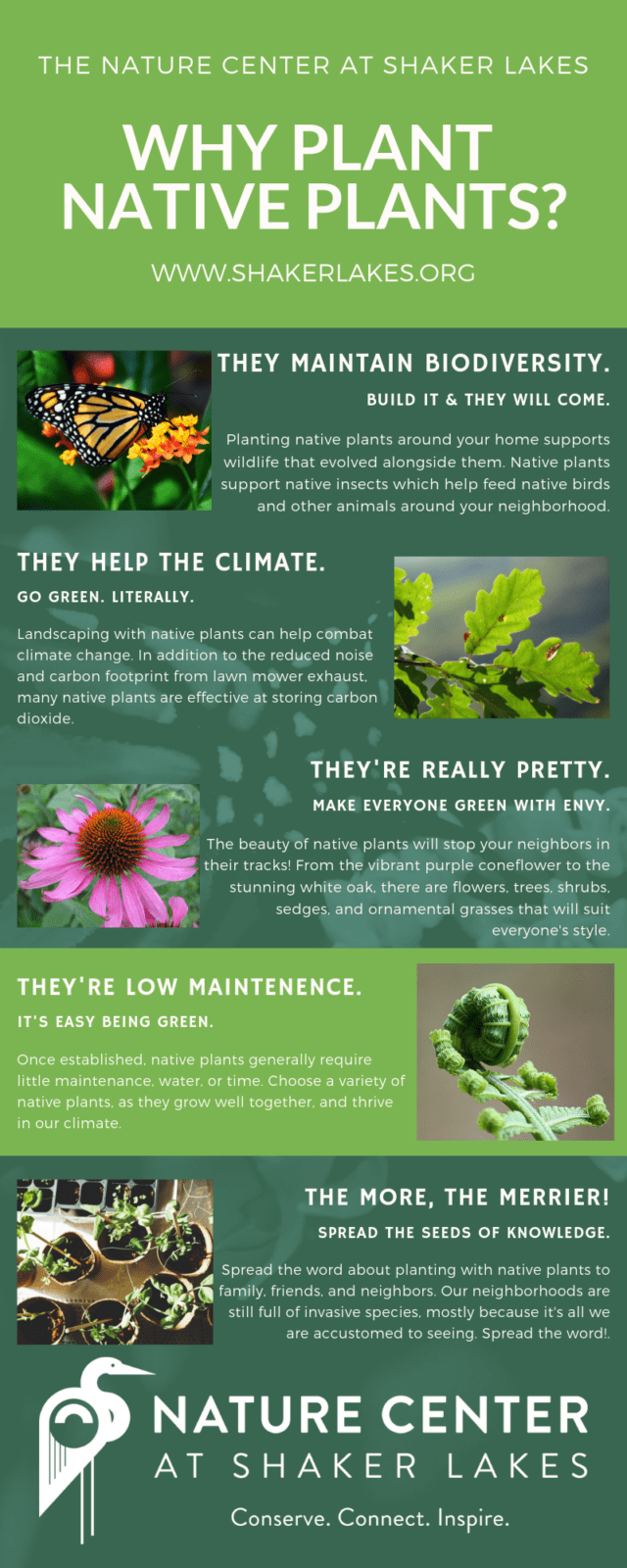 THE NATURE CENTER AT SHAKER LAKES

WHY PLANT NATIVE PLANTS?

WWW.SHAKERLAKES.ORG

THEY MAINTAIN BIODIVERSITY.

BUILD IT & THEY WILL COME.

Planting native plants around your home supports wildlife that evolved alongside them. Native plants support native insects which help feed native birds and other animals around your neighborhood.

THEY HELP THE CLIMATE.

GO GREEN. LITERALLY.

Landscaping with native plants can help combat climate change. In addition to the reduced noise and carbon footprint from lawn mower exhaust, many native plants are effective at storing carbon dioxide.

THEY'RE REALLY PRETTY.

MAKE EVERYONE GREEN WITH ENVY.

The beauty of native plants will stop your neighbors in their tracks! From the vibrant purple coneflower to the stunning white oak, there are flowers, trees, shrubs, sedges, and ornamental grasses that will suit everyone's style.

THEY'RE LOW MAINTENENCE.

IT'S EASY BEING GREEN.

Once established, native plants generally require little maintenance, water, or time. Choose a variety of native plants, as they grow well together, and thrive in our climate.

THE MORE, THE MERRIER!

SPREAD THE SEEDS OF KNOWLEDGE.

Spread the word about planting with native plants to family, friends, and neighbors. Our neighborhoods are still full of invasive species, mostly because it's all we are accustomed to seeing. Spread the word!.

NATURE CENTER
AT SHAKER LAKES

Conserve. Connect. Inspire.